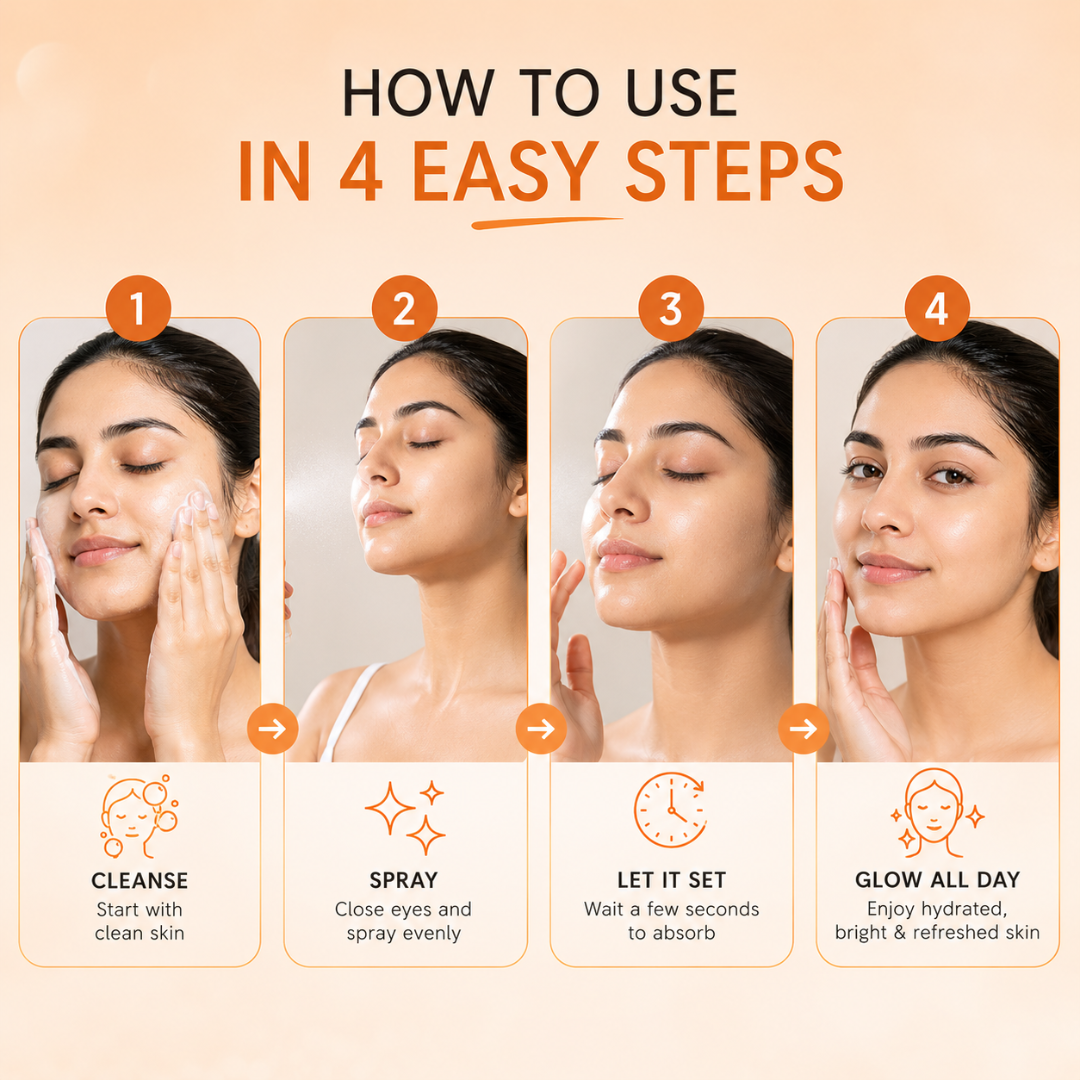 HOW TO USE
IN 4 EASY STEPS

1
CLEANSE
Start with clean skin

2
SPRAY
Close eyes and spray evenly

3
LET IT SET
Wait a few seconds to absorb

4
GLOW ALL DAY
Enjoy hydrated, bright & refreshed skin